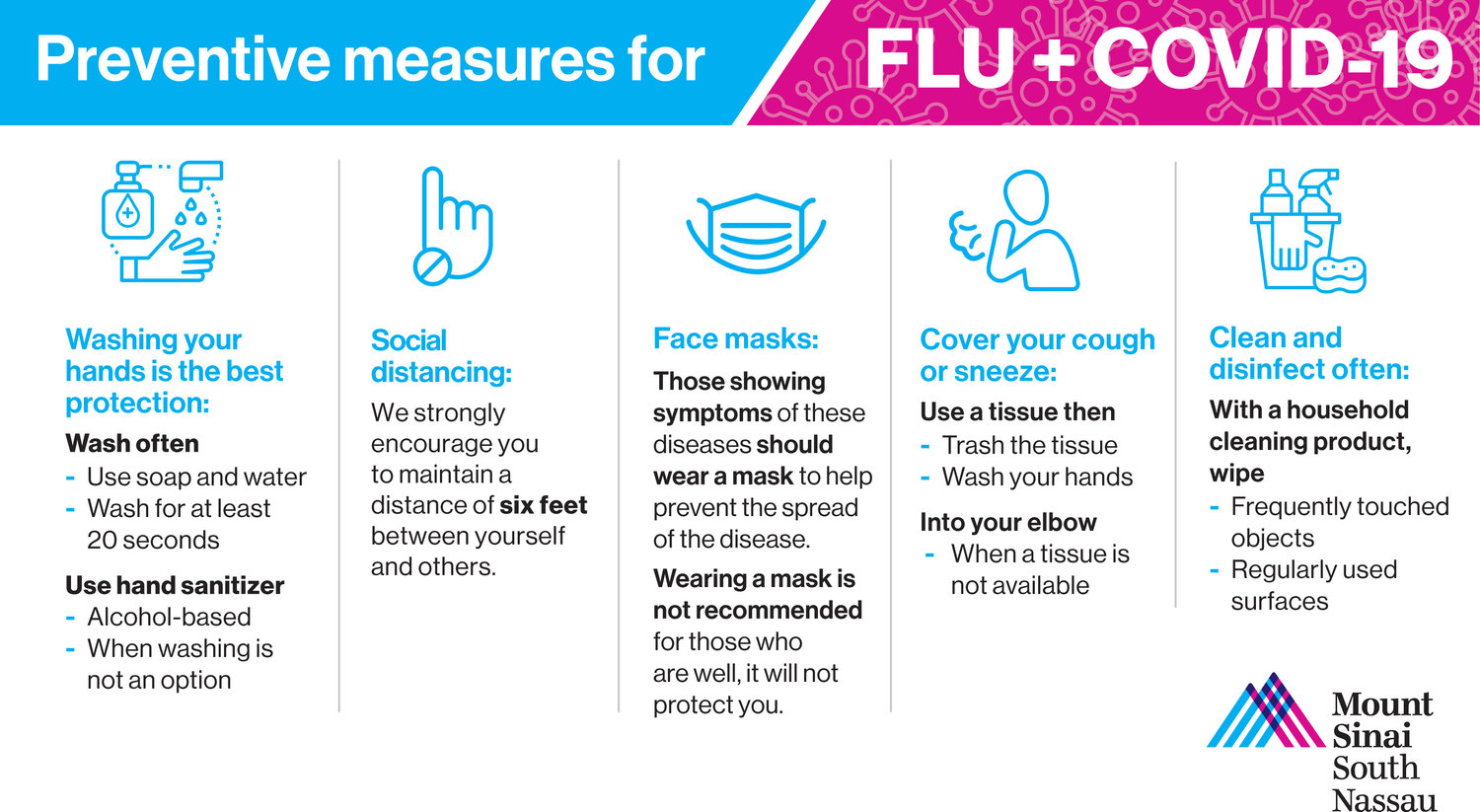 Preventive measures for FLU + COVID-19

Washing your hands is the best protection:

Wash often
- Use soap and water
- Wash for at least 20 seconds

Use hand sanitizer
- Alcohol-based
- When washing is not an option

Social distancing:

We strongly encourage you to maintain a distance of six feet between yourself and others.

Face masks:

Those showing symptoms of these diseases should wear a mask to help prevent the spread of the disease.

Wearing a mask is not recommended for those who are well, it will not protect you.

Cover your cough or sneeze:

Use a tissue then
- Trash the tissue
- Wash your hands

Into your elbow
- When a tissue is not available

Clean and disinfect often:

With a household cleaning product, wipe
- Frequently touched objects
- Regularly used surfaces

Mount Sinai South Nassau